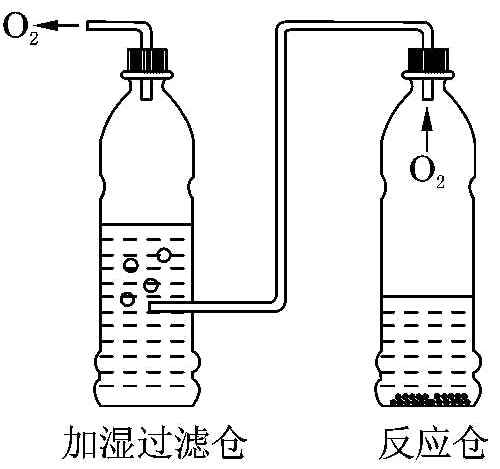 $O_2$

$O_2$

加湿过滤仓

反应仓