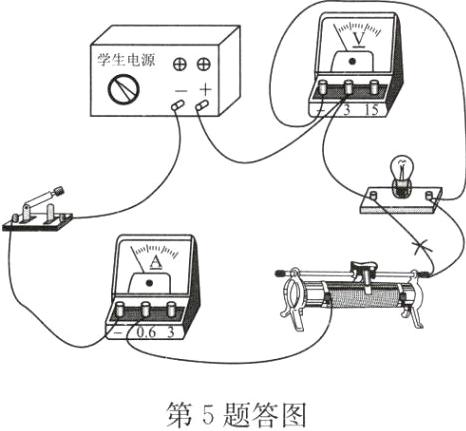 学生电源

− +

V

− 3 15

A

− 0.6 3

第 5 题答图