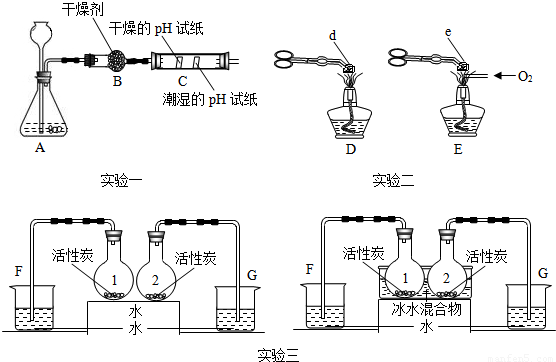 干燥剂
干燥的 pH 试纸
B
C
潮湿的 pH 试纸
A
实验一

d
e
$O_2$
D
E
实验二

F
活性炭
1
2
活性炭
G
水
水

F
活性炭
1
2
活性炭
G
冰水混合物
水
实验三

manfen5.com