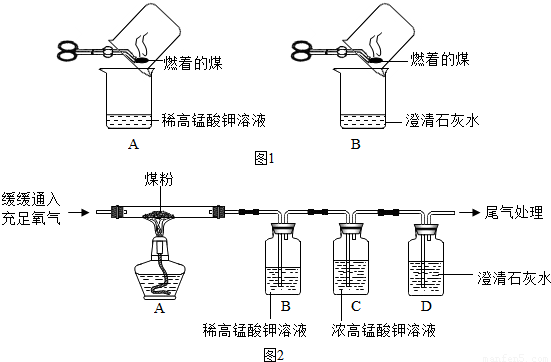 燃着的煤
稀高锰酸钾溶液
A

燃着的煤
澄清石灰水
B

图1

煤粉
缓缓通入充足氧气
尾气处理
澄清石灰水
A
B
C
D
稀高锰酸钾溶液
浓高锰酸钾溶液
图2
manfen5.com