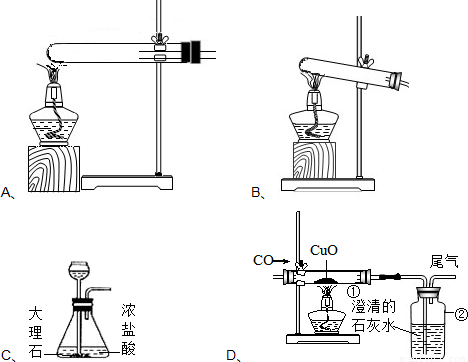 A、

B、

C、
大理石
浓盐酸

D、
CO
CuO
尾气
①
澄清的石灰水
②