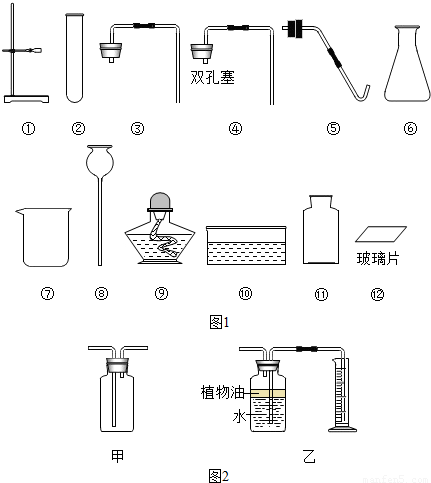 双孔塞

①　②　③　④　⑤　⑥

玻璃片

⑦　⑧　⑨　⑩　⑪　⑫

图1

植物油

水

甲　乙

图2

manfen5.com