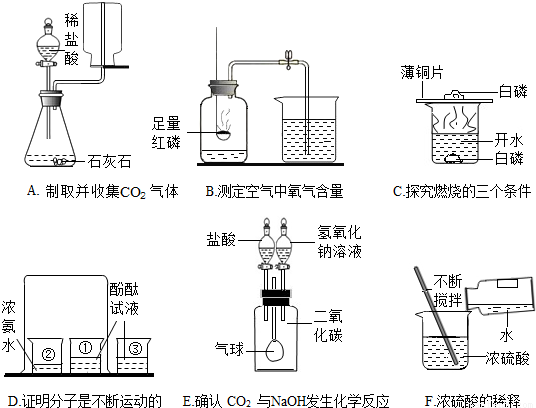 稀盐酸

石灰石

A. 制取并收集$CO_2$ 气体

足量红磷

B.测定空气中氧气含量

薄铜片

白磷

开水

白磷

C.探究燃烧的三个条件

浓氨水

酚酞试液

②

①

③

D.证明分子是不断运动的

盐酸

氢氧化钠溶液

二氧化碳

气球

E.确认 $CO_2$ 与NaOH发生化学反应

不断搅拌

水

浓硫酸

F.浓硫酸的稀释