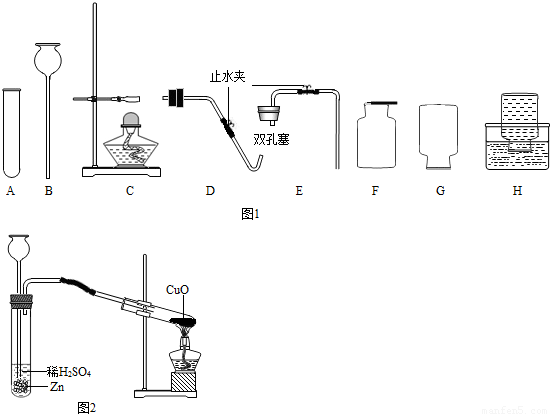 止水夹

双孔塞

A B C D E F G H

图1

CuO

稀$H_2SO_4$

Zn

图2

manfen5.com