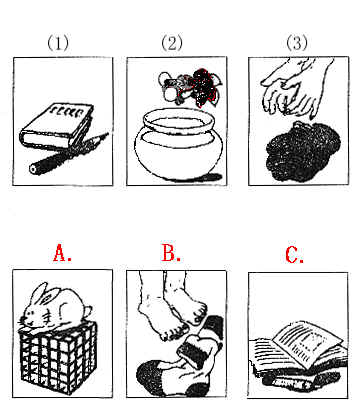 (1)
(2)
(3)

A.
B.
C.