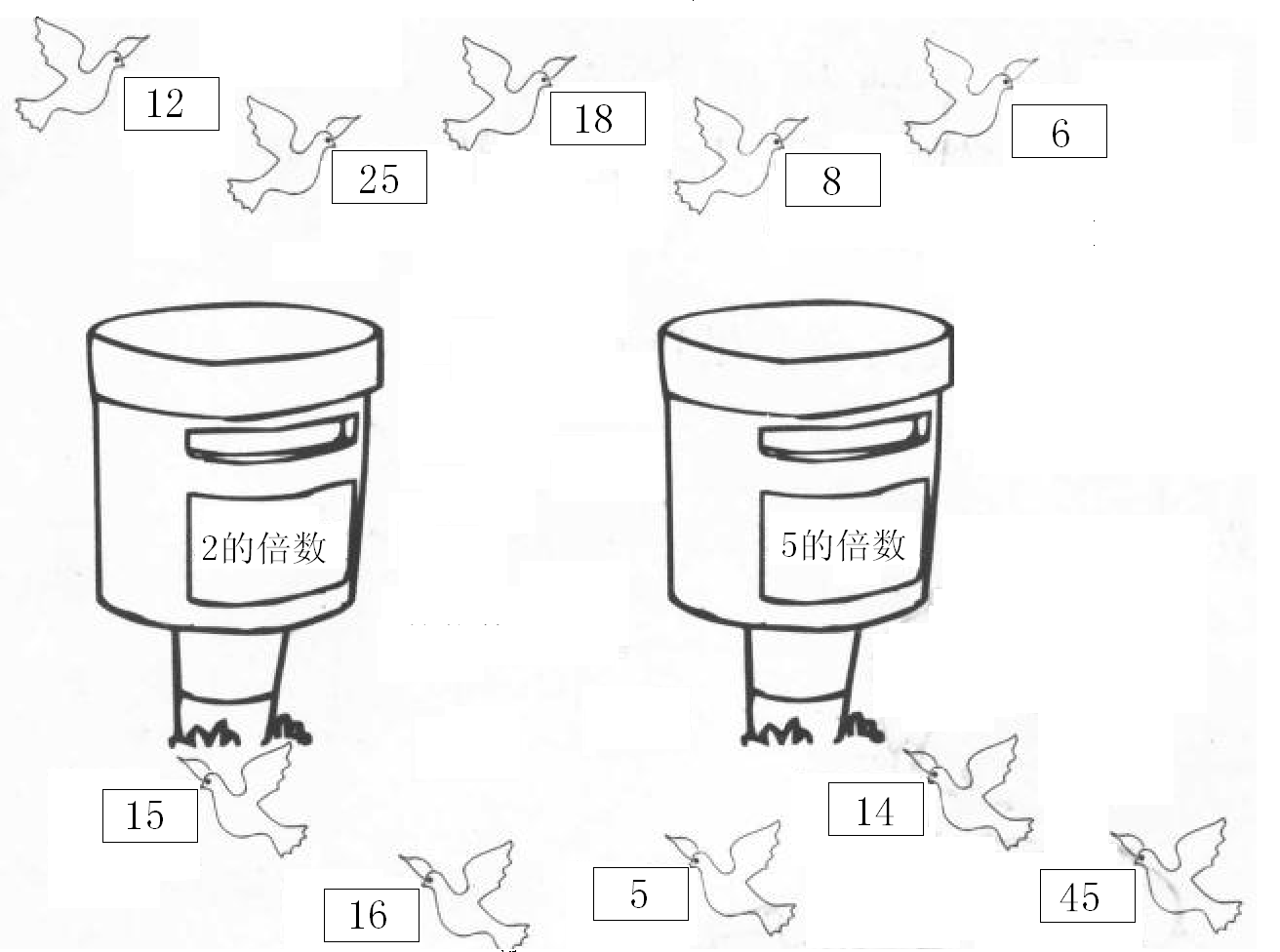 12

25

18

8

6

2的倍数

5的倍数

15

16

5

14

45