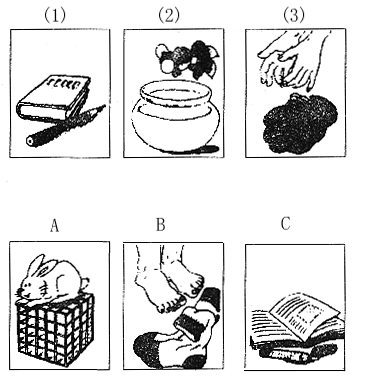 (1) (2) (3)

A B C