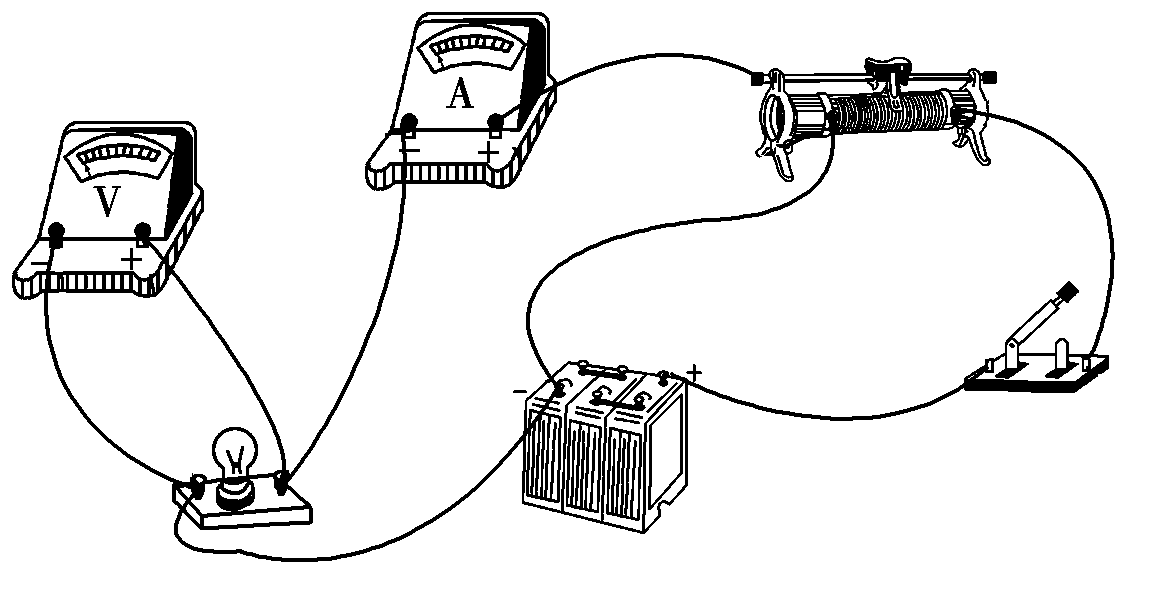 V
−
+
A
−
+
−
+