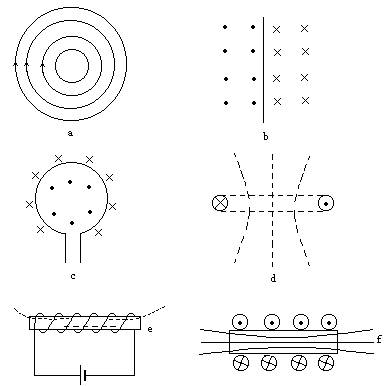 a

b

c

d

e

f